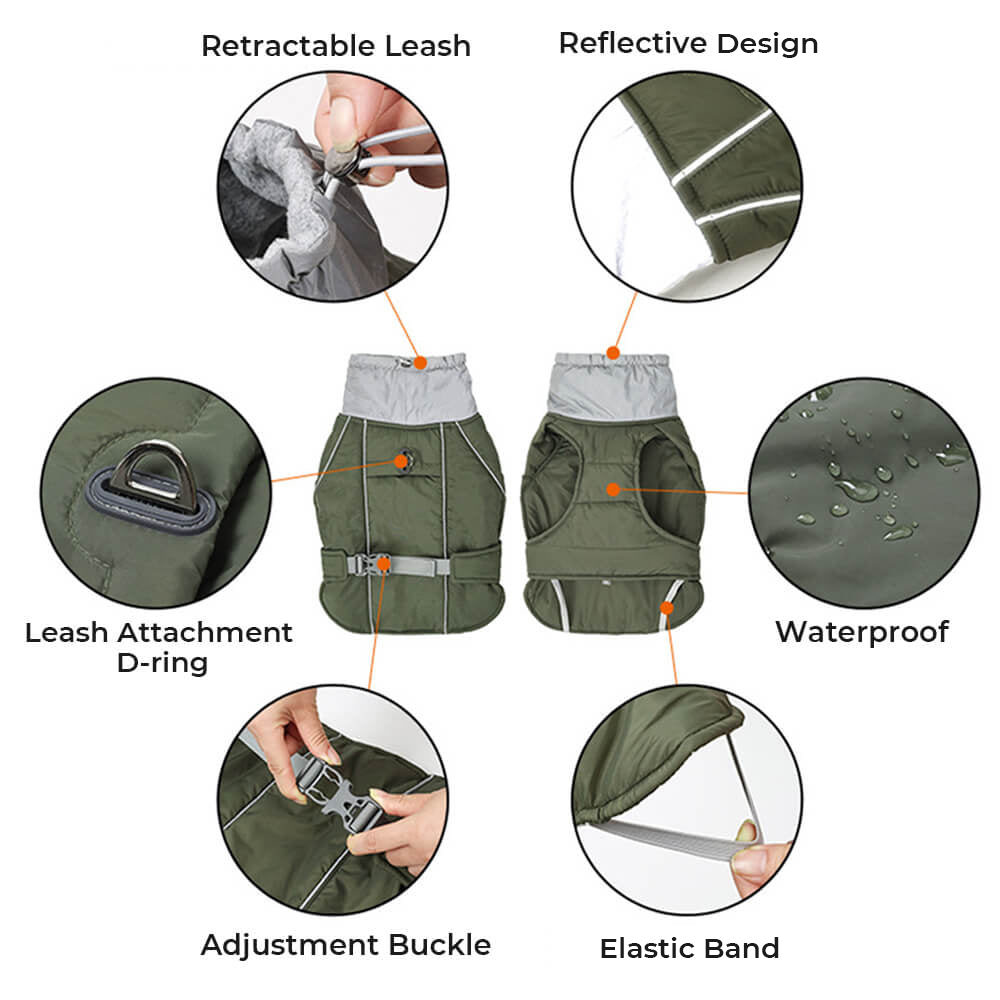 Retractable Leash

Reflective Design

Leash Attachment D-ring

Waterproof

Adjustment Buckle

Elastic Band